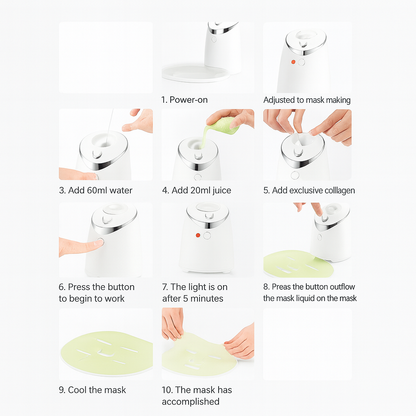 1. Power-on

Adjusted to mask making

3. Add 60ml water

4. Add 20ml juice

5. Add exclusive collagen

6. Press the button to begin to work

7. The light is on after 5 minutes

8. Preas the button outflow the mask liquid on the mask

9. Cool the mask

10. The mask has accomplished