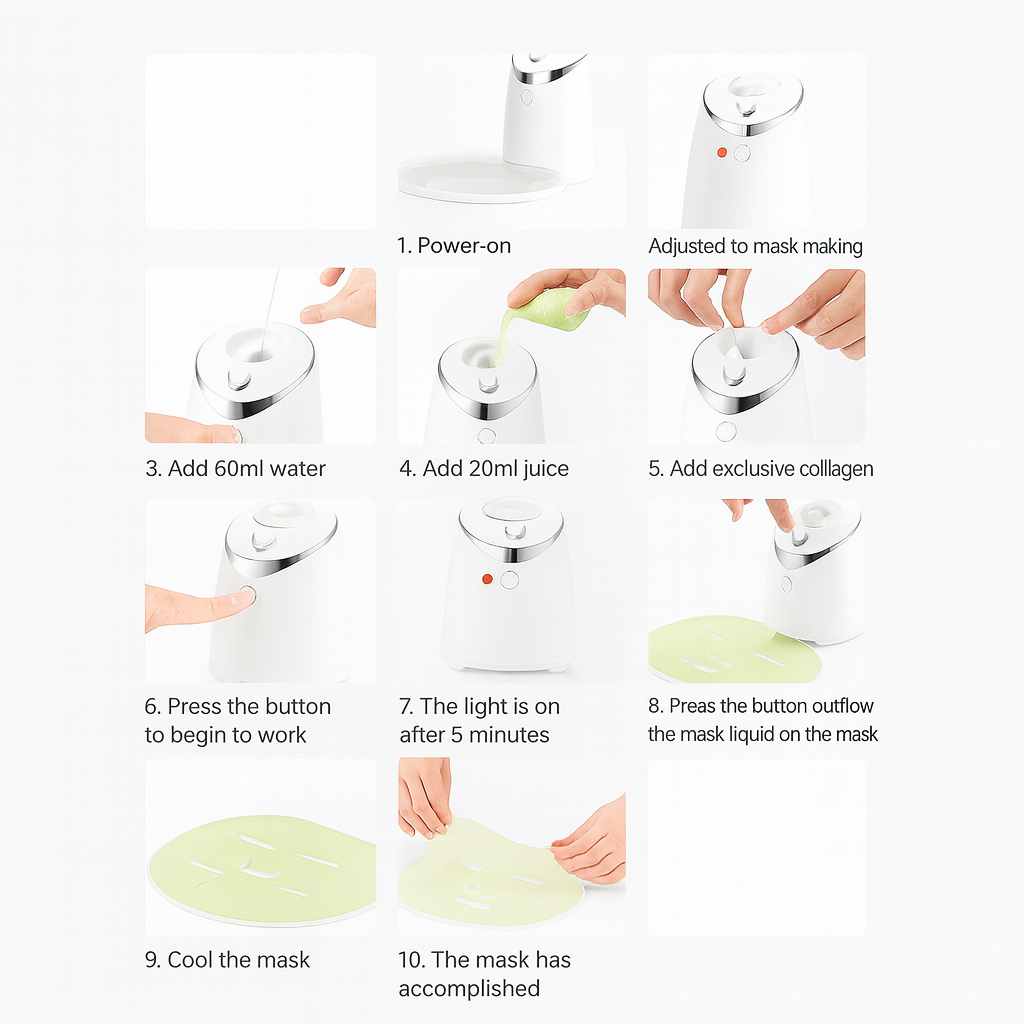 1. Power-on

Adjusted to mask making

3. Add 60ml water

4. Add 20ml juice

5. Add exclusive colllagen

6. Press the button to begin to work

7. The light is on after 5 minutes

8. Preas the button outflow the mask liquid on the mask

9. Cool the mask

10. The mask has accomplished